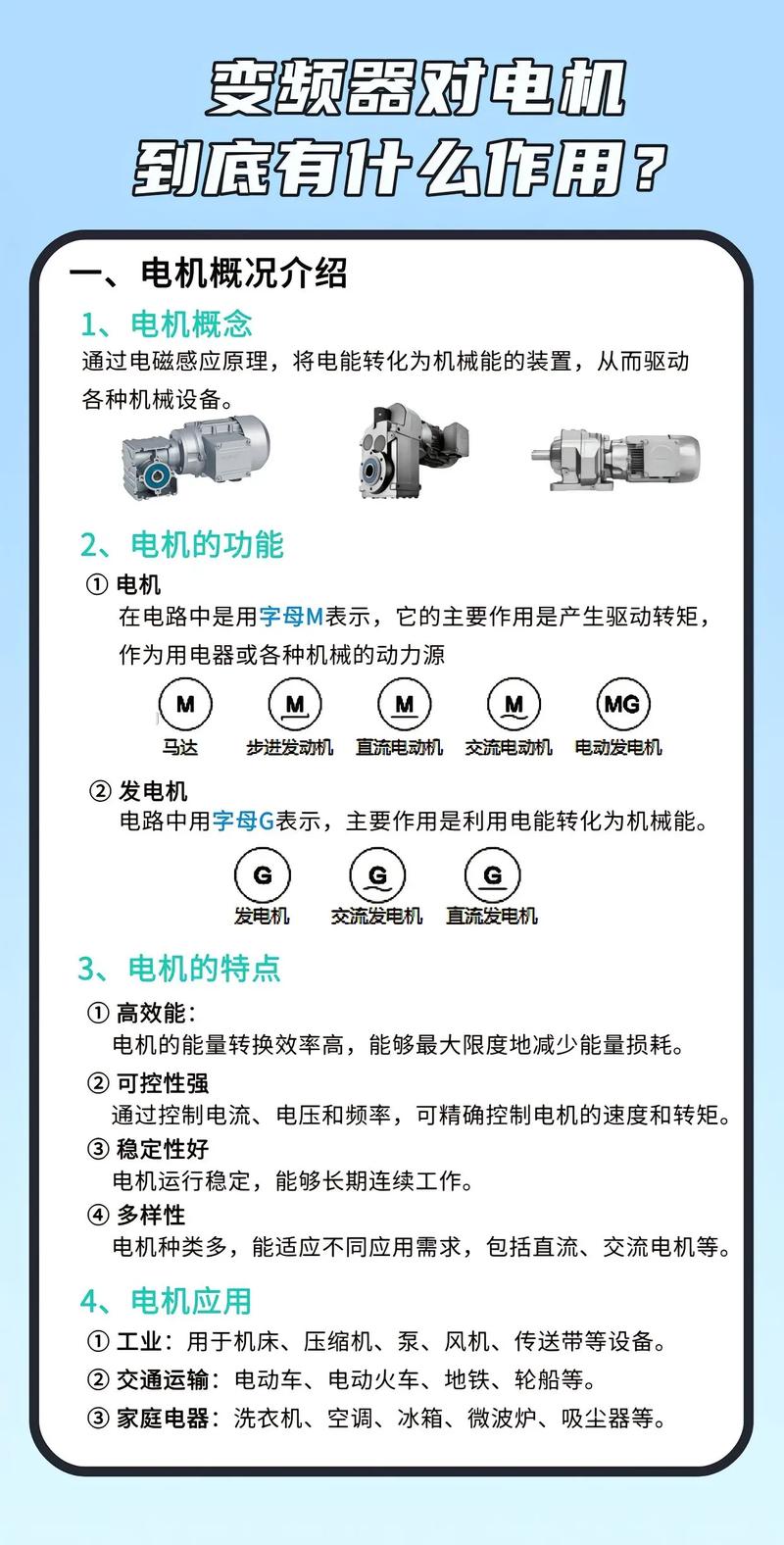 变频器对电机
到底有什么作用？

一、电机概况介绍

1、电机概念
通过电磁感应原理，将电能转化为机械能的装置，从而驱动各种机械设备。

2、电机的功能
① 电机
在电路中是用字母M表示，它的主要作用是产生驱动转矩，作为用电器或各种机械的动力源

M 马达
M 步进发动机
M 直流电动机
M 交流电动机
MG 电动发电机

② 发电机
电路中用字母G表示，主要作用是利用电能转化为机械能。

G 发电机
G 交流发电机
G 直流发电机

3、电机的特点
① 高效能：
电机的能量转换效率高，能够最大限度地减少能量损耗。
② 可控性强
通过控制电流、电压和频率，可精确控制电机的速度和转矩。
③ 稳定性好
电机运行稳定，能够长期连续工作。
④ 多样性
电机种类多，能适应不同应用需求，包括直流、交流电机等。

4、电机应用
① 工业：用于机床、压缩机、泵、风机、传送带等设备。
② 交通运输：电动车、电动火车、地铁、轮船等。
③ 家庭电器：洗衣机、空调、冰箱、微波炉、吸尘器等。